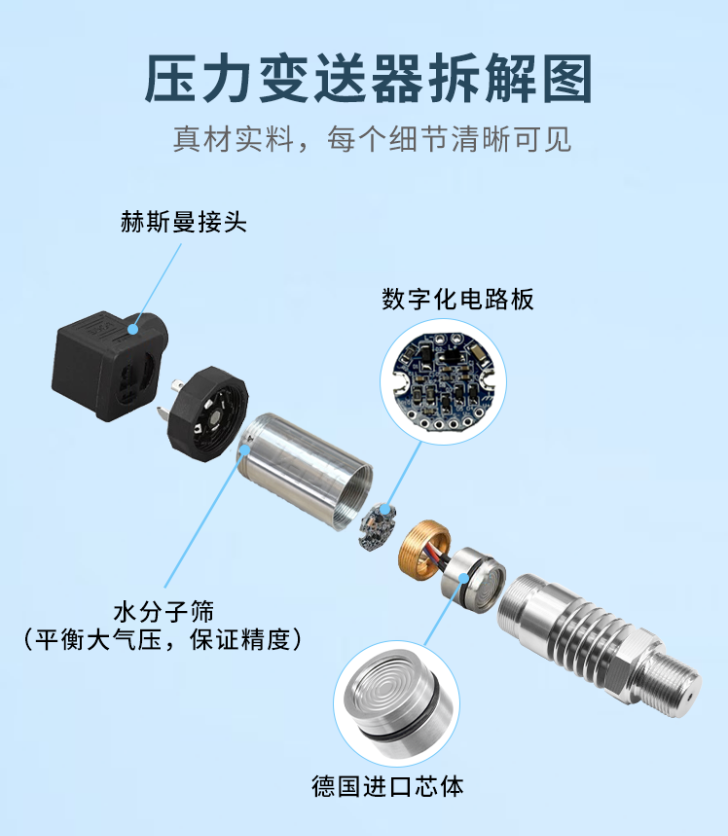 压力变送器拆解图

真材实料，每个细节清晰可见

赫斯曼接头

数字化电路板

水分子筛
（平衡大气压，保证精度）

德国进口芯体