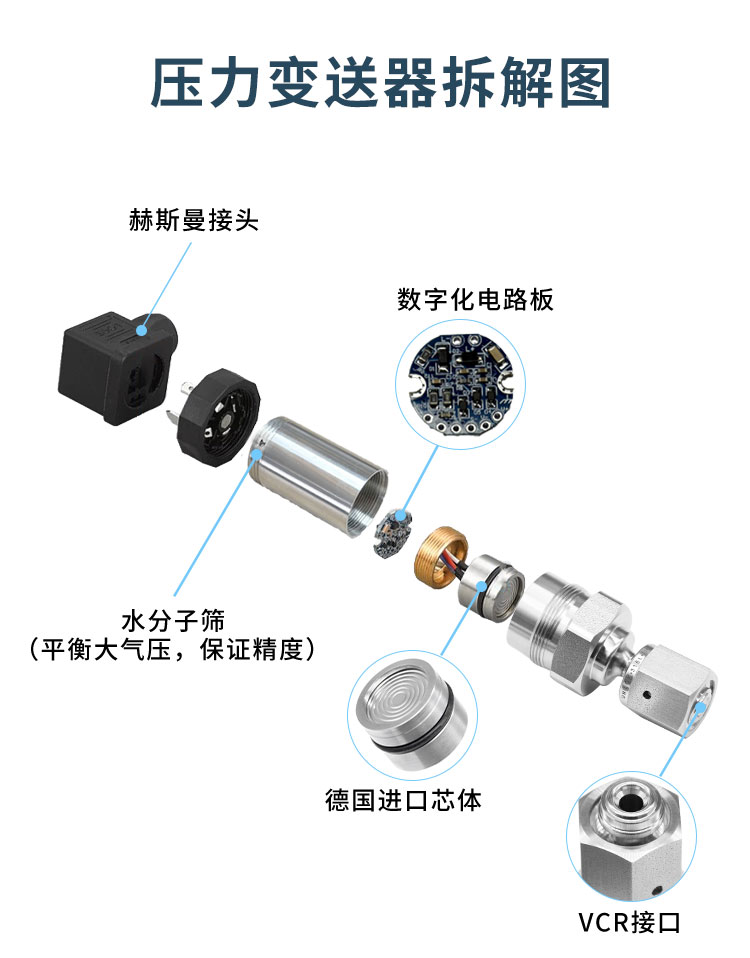 压力变送器拆解图

赫斯曼接头

数字化电路板

水分子筛
（平衡大气压，保证精度）

德国进口芯体

VCR接口